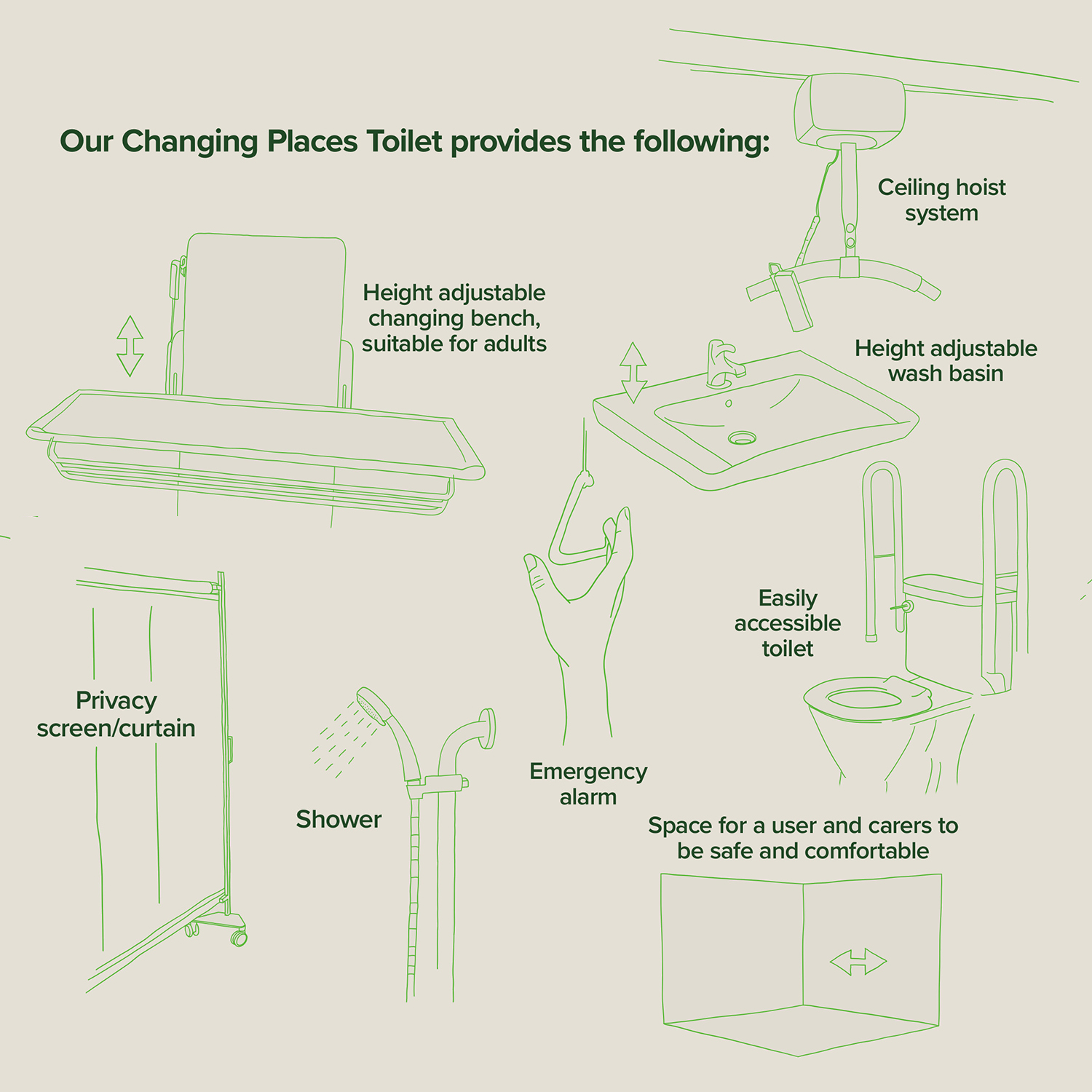 Our Changing Places Toilet provides the following:

Ceiling hoist system

Height adjustable changing bench, suitable for adults

Height adjustable wash basin

Easily accessible toilet

Privacy screen/curtain

Shower

Emergency alarm

Space for a user and carers to be safe and comfortable